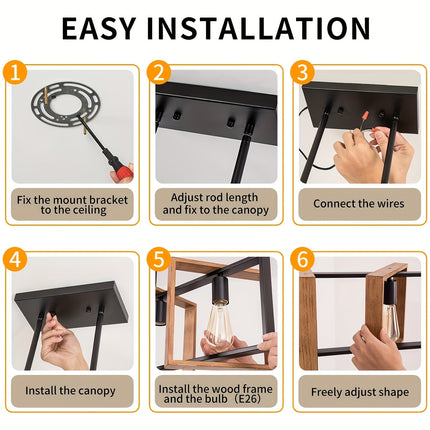 EASY INSTALLATION

1
Fix the mount bracket to the ceiling

2
Adjust rod length and fix to the canopy

3
Connect the wires

4
Install the canopy

5
Install the wood frame and the bulb（E26）

6
Freely adjust shape