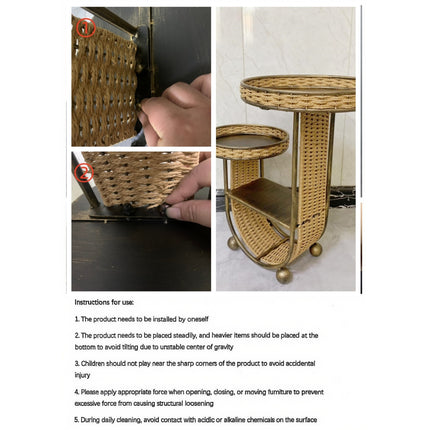 ①

②

Instructions for use:

1. The product needs to be installed by oneself

2. The product needs to be placed steadily, and heavier items should be placed at the bottom to avoid tilting due to unstable center of gravity

3. Children should not play near the sharp corners of the product to avoid accidental injury

4. Please apply appropriate force when opening, closing, or moving furniture to prevent excessive force from causing structural loosening

5. During daily cleaning, avoid contact with acidic or alkaline chemicals on the surface