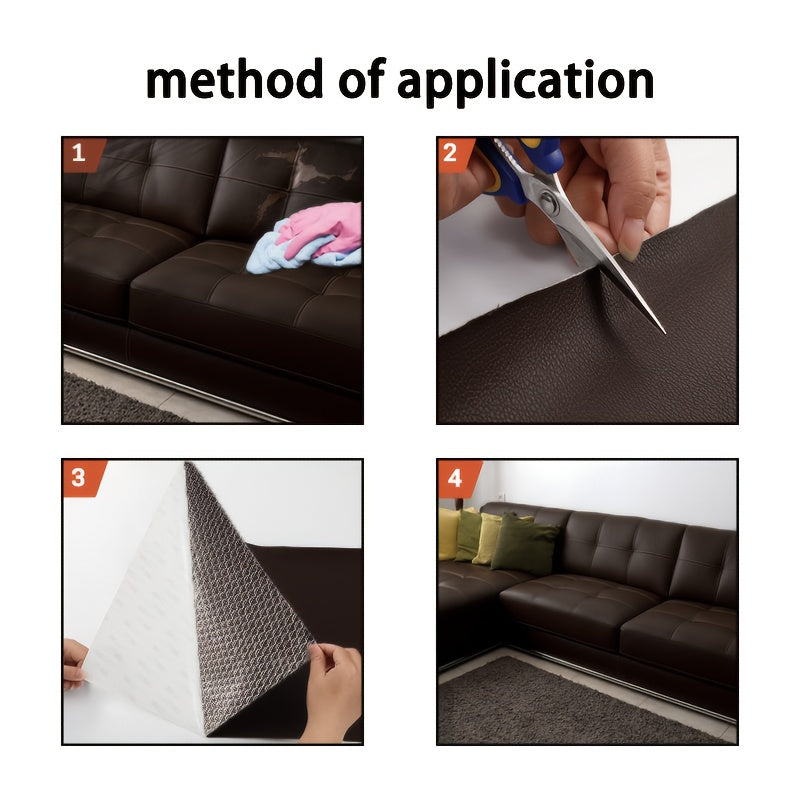 method of application

1

2

3

4